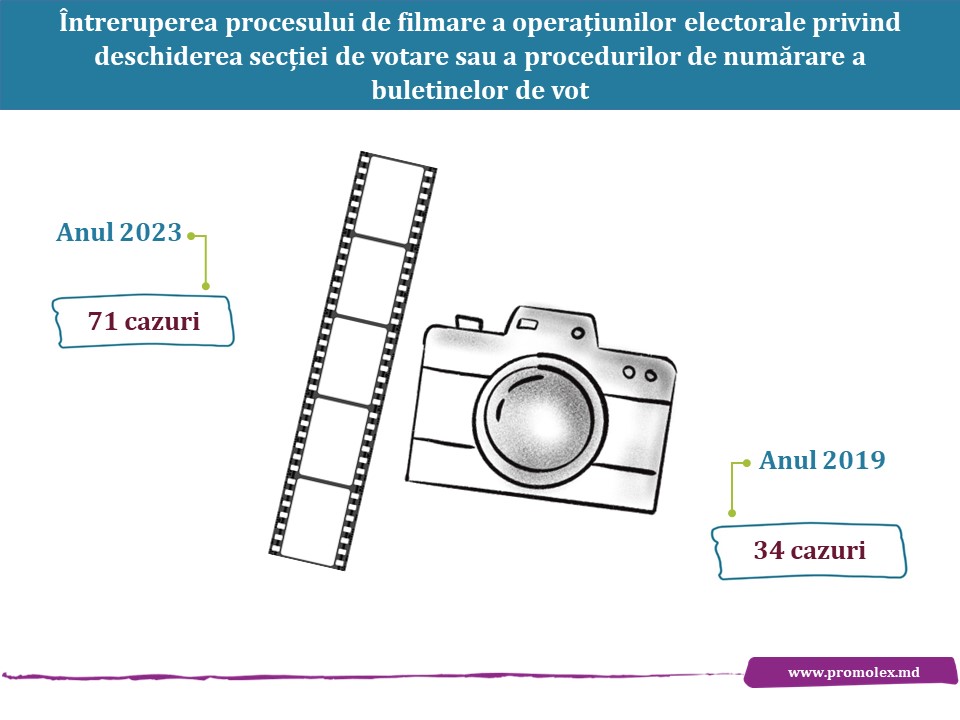 Întreruperea procesului de filmare a operațiunilor electorale privind deschiderea secției de votare sau a procedurilor de numărare a buletinelor de vot

Anul 2023

71 cazuri

Anul 2019

34 cazuri

www.promolex.md